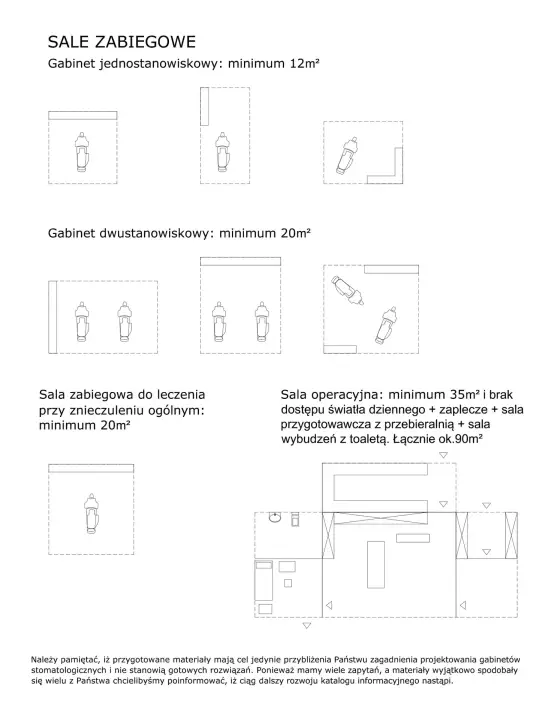 SALE ZABIEGOWE

Gabinet jednostanowiskowy: minimum 12m²

Gabinet dwustanowiskowy: minimum 20m²

Sala zabiegowa do leczenia przy znieczuleniu ogólnym: minimum 20m²

Sala operacyjna: minimum 35m² i brak dostępu światła dziennego + zaplecze + sala przygotowawcza z przebieralnią + sala wybudzeń z toaletą. Łącznie ok.90m²

Należy pamiętać, iż przygotowane materiały mają cel jedynie przybliżenia Państwu zagadnienia projektowania gabinetów stomatologicznych i nie stanowią gotowych rozwiązań. Ponieważ mamy wiele zapytań, a materiały wyjątkowo spodobały się wielu z Państwa chcielibyśmy poinformować, iż ciąg dalszy rozwoju katalogu informacyjnego nastąpi.